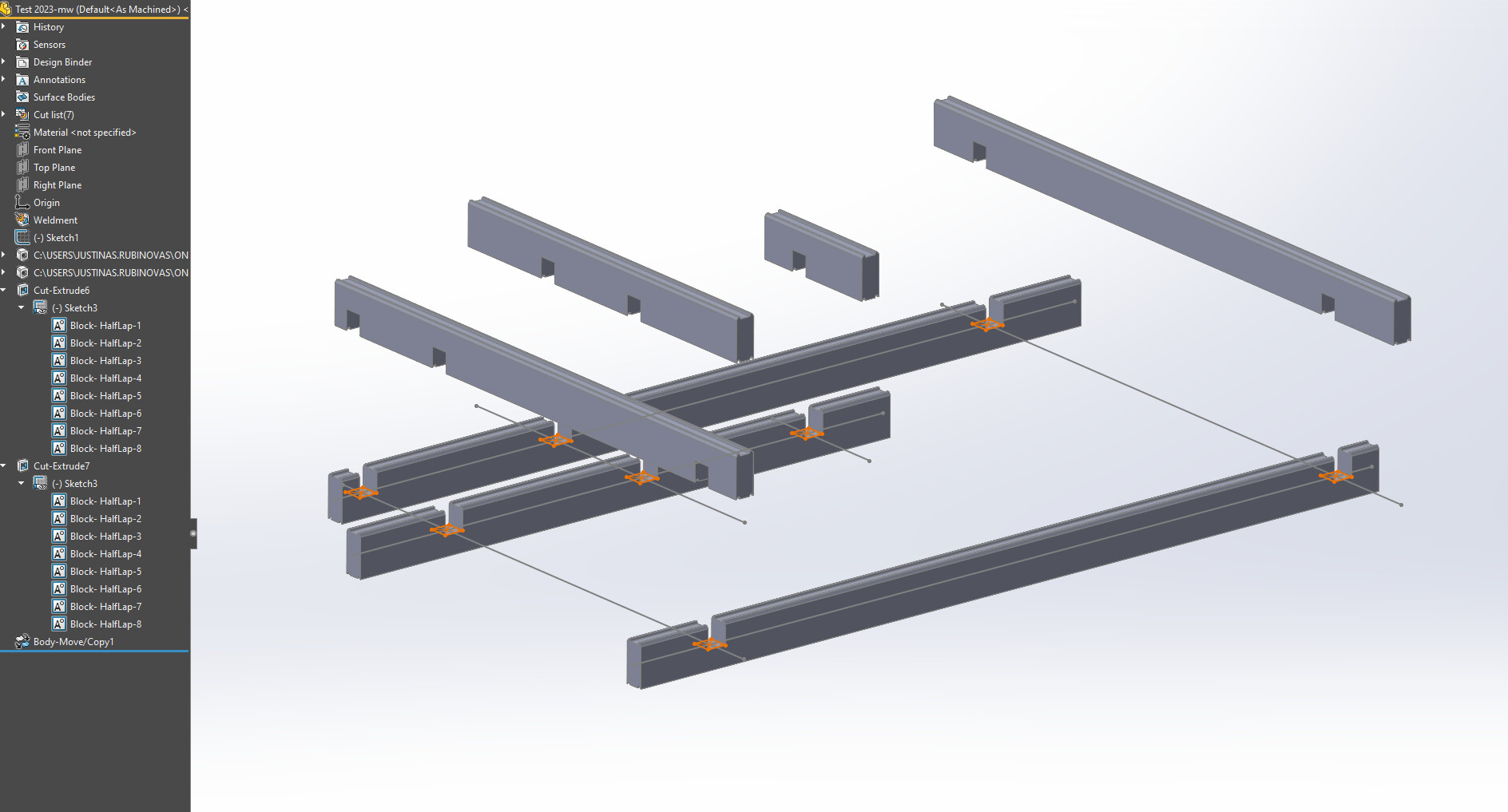 Test 2023-mw (Default<As Machined>) <
History
Sensors
Design Binder
Annotations
Surface Bodies
Cut list(7)
Material <not specified>
Front Plane
Top Plane
Right Plane
Origin
Weldment
(-) Sketch1
C:\USERS\JUSTINAS.RUBINOVAS\ON
C:\USERS\JUSTINAS.RUBINOVAS\ON
Cut-Extrude6
(-) Sketch3
Block- HalfLap-1
Block- HalfLap-2
Block- HalfLap-3
Block- HalfLap-4
Block- HalfLap-5
Block- HalfLap-6
Block- HalfLap-7
Block- HalfLap-8
Cut-Extrude7
(-) Sketch3
Block- HalfLap-1
Block- HalfLap-2
Block- HalfLap-3
Block- HalfLap-4
Block- HalfLap-5
Block- HalfLap-6
Block- HalfLap-7
Block- HalfLap-8
Body-Move/Copy1