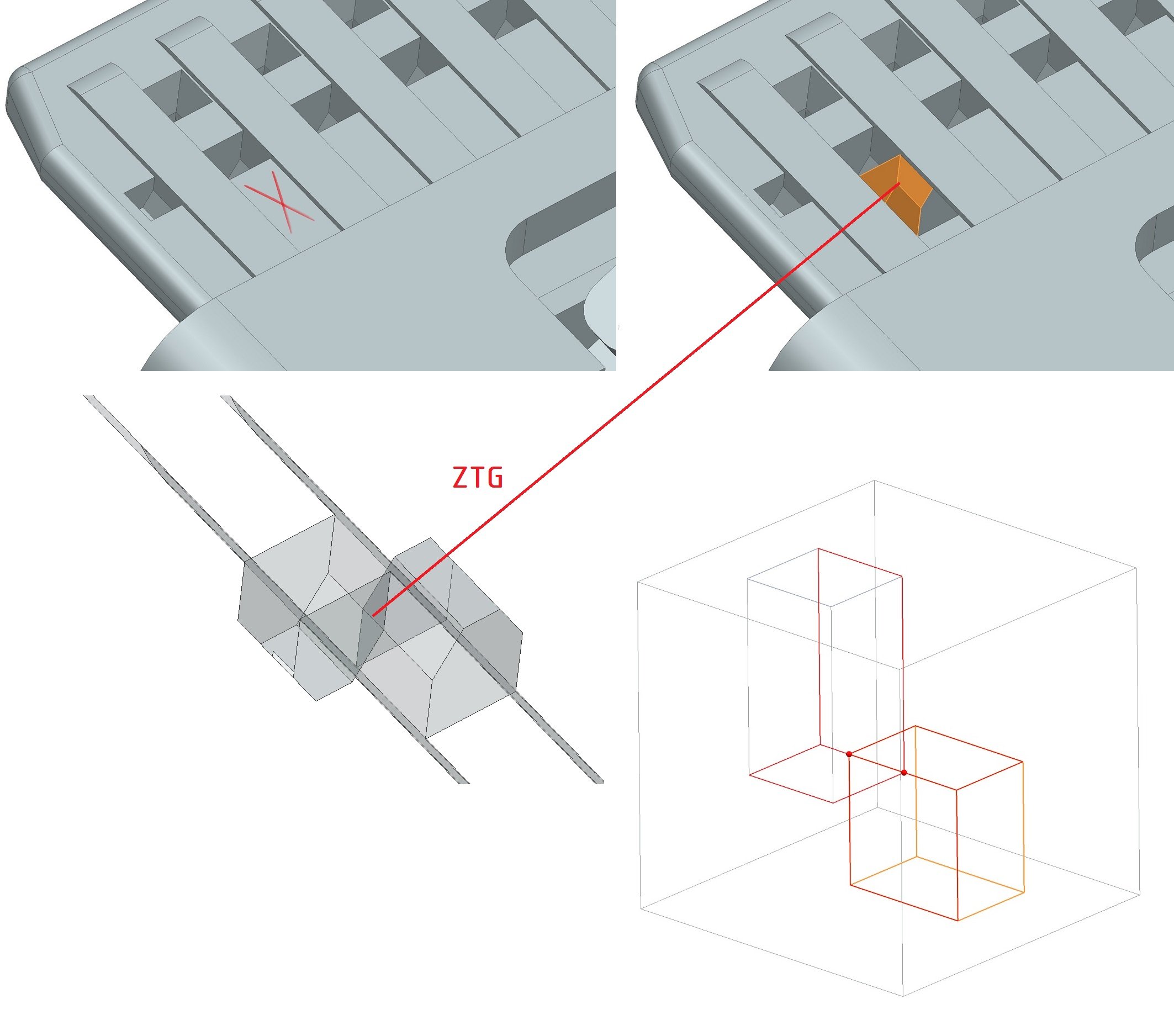 ZTG