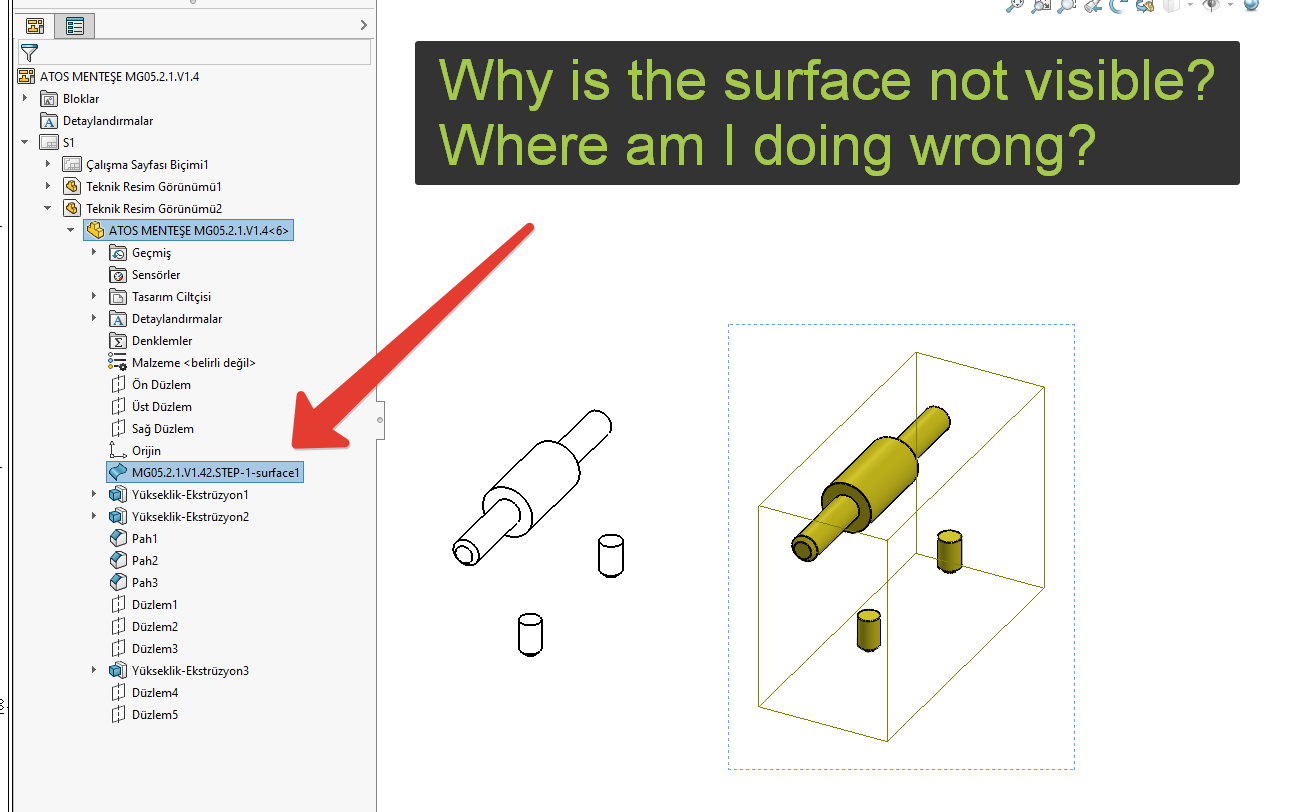 ATOS MENTEŞE MG05.2.1.V1.4
Bloklar
Detaylandırmalar
S1
Çalışma Sayfası Biçimi1
Teknik Resim Görünümü1
Teknik Resim Görünümü2
ATOS MENTEŞE MG05.2.1.V1.4<6>
Geçmiş
Sensörler
Tasarım Ciltçisi
Detaylandırmalar
Denklemler
Malzeme <belirli değil>
Ön Düzlem
Üst Düzlem
Sağ Düzlem
Orijin
MG05.2.1.V1.42.STEP-1-surface1
Yükseklik-Ekstrüzyon1
Yükseklik-Ekstrüzyon2
Pah1
Pah2
Pah3
Düzlem1
Düzlem2
Düzlem3
Yükseklik-Ekstrüzyon3
Düzlem4
Düzlem5

Why is the surface not visible?
Where am I doing wrong?